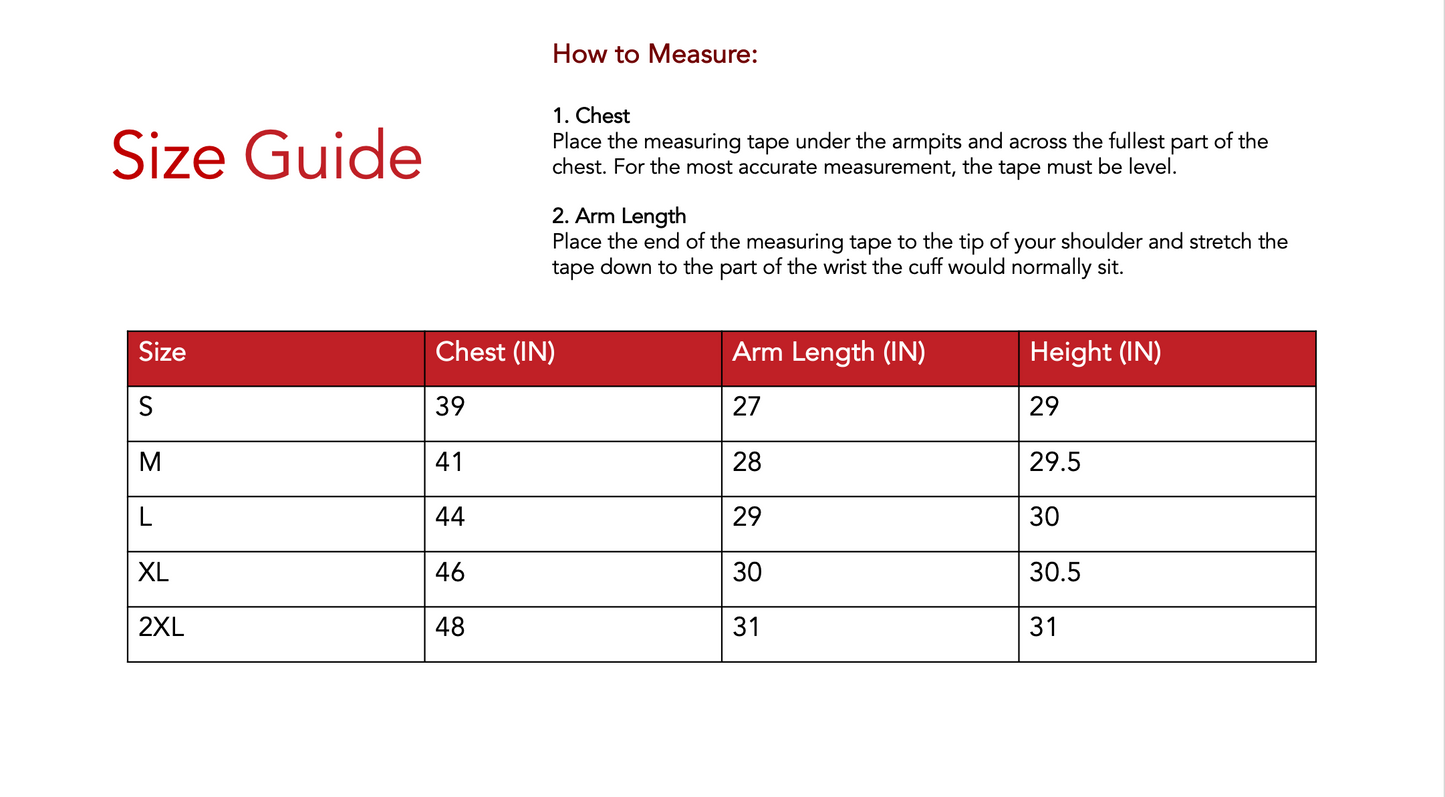 Size Guide

How to Measure:

1. Chest
Place the measuring tape under the armpits and across the fullest part of the chest. For the most accurate measurement, the tape must be level.

2. Arm Length
Place the end of the measuring tape to the tip of your shoulder and stretch the tape down to the part of the wrist the cuff would normally sit.

| Size | Chest (IN) | Arm Length (IN) | Height (IN) |
|---|---|---|---|
| S | 39 | 27 | 29 |
| M | 41 | 28 | 29.5 |
| L | 44 | 29 | 30 |
| XL | 46 | 30 | 30.5 |
| 2XL | 48 | 31 | 31 |